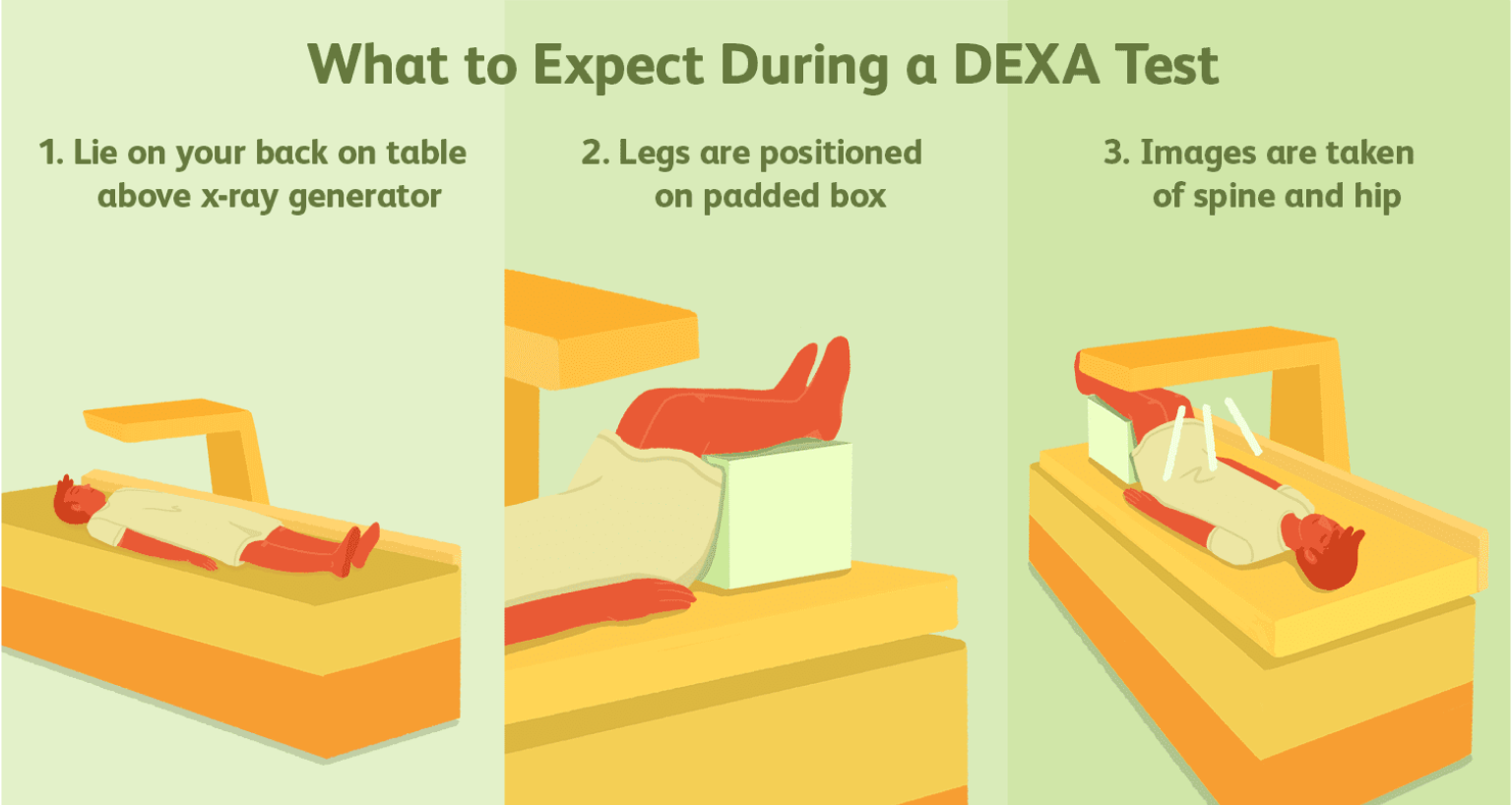 What to Expect During a DEXA Test

1. Lie on your back on table above x-ray generator

2. Legs are positioned on padded box

3. Images are taken of spine and hip