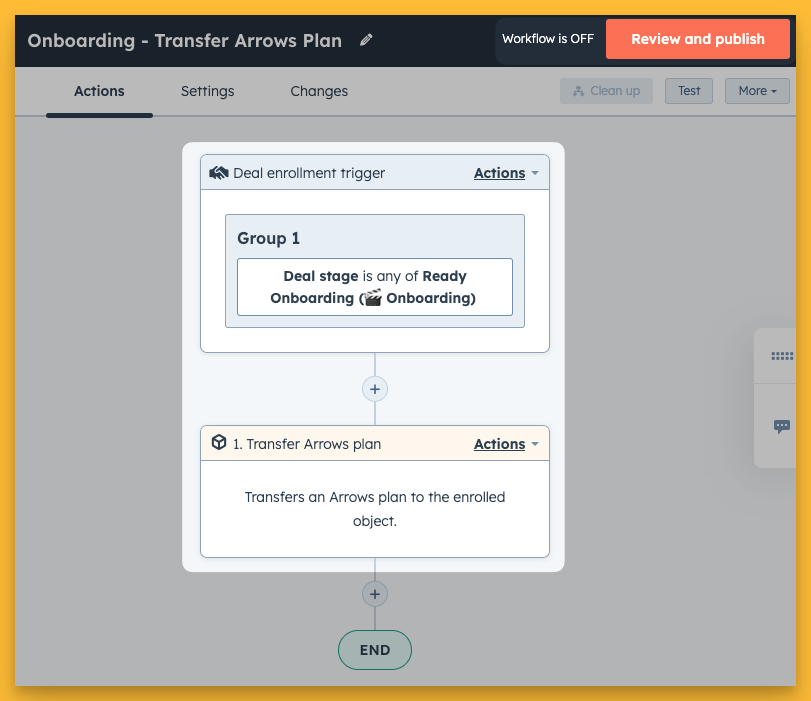 Onboarding - Transfer Arrows Plan

Workflow is OFF

Review and publish

Actions

Settings

Changes

Clean up

Test

More

Deal enrollment trigger

Actions

Group 1

Deal stage is any of Ready Onboarding (🎬 Onboarding)

+

1. Transfer Arrows plan

Actions

Transfers an Arrows plan to the enrolled object.

+

END