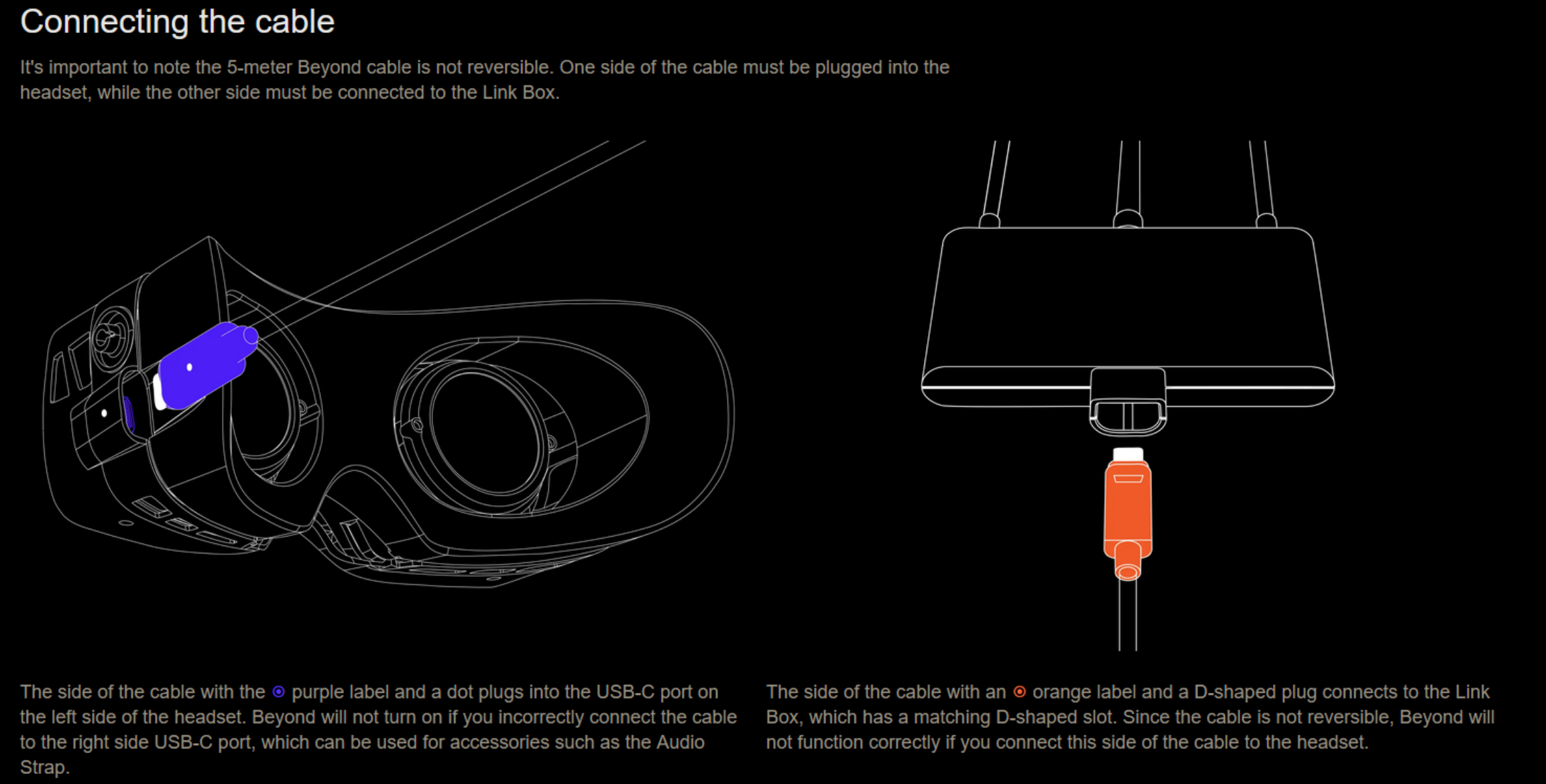 Connecting the cable

It's important to note the 5-meter Beyond cable is not reversible. One side of the cable must be plugged into the headset, while the other side must be connected to the Link Box.

The side of the cable with the purple label and a dot plugs into the USB-C port on the left side of the headset. Beyond will not turn on if you incorrectly connect the cable to the right side USB-C port, which can be used for accessories such as the Audio Strap.

The side of the cable with an orange label and a D-shaped plug connects to the Link Box, which has a matching D-shaped slot. Since the cable is not reversible, Beyond will not function correctly if you connect this side of the cable to the headset.