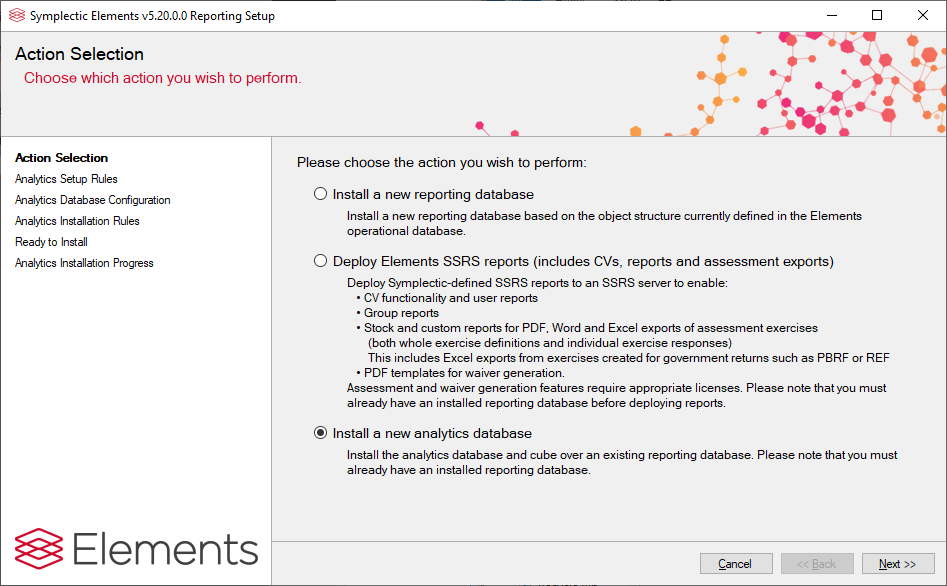 Symplectic Elements v5.20.0.0 Reporting Setup

Action Selection
Choose which action you wish to perform.

Action Selection
Analytics Setup Rules
Analytics Database Configuration
Analytics Installation Rules
Ready to Install
Analytics Installation Progress

Elements

Please choose the action you wish to perform:

Install a new reporting database

Install a new reporting database based on the object structure currently defined in the Elements operational database.

Deploy Elements SSRS reports (includes CVs, reports and assessment exports)

Deploy Symplectic-defined SSRS reports to an SSRS server to enable:
• CV functionality and user reports
• Group reports
• Stock and custom reports for PDF, Word and Excel exports of assessment exercises (both whole exercise definitions and individual exercise responses)
This includes Excel exports from exercises created for government returns such as PBRF or REF
• PDF templates for waiver generation.
Assessment and waiver generation features require appropriate licenses. Please note that you must already have an installed reporting database before deploying reports.

Install a new analytics database

Install the analytics database and cube over an existing reporting database. Please note that you must already have an installed reporting database.

Cancel
<< Back
Next >>